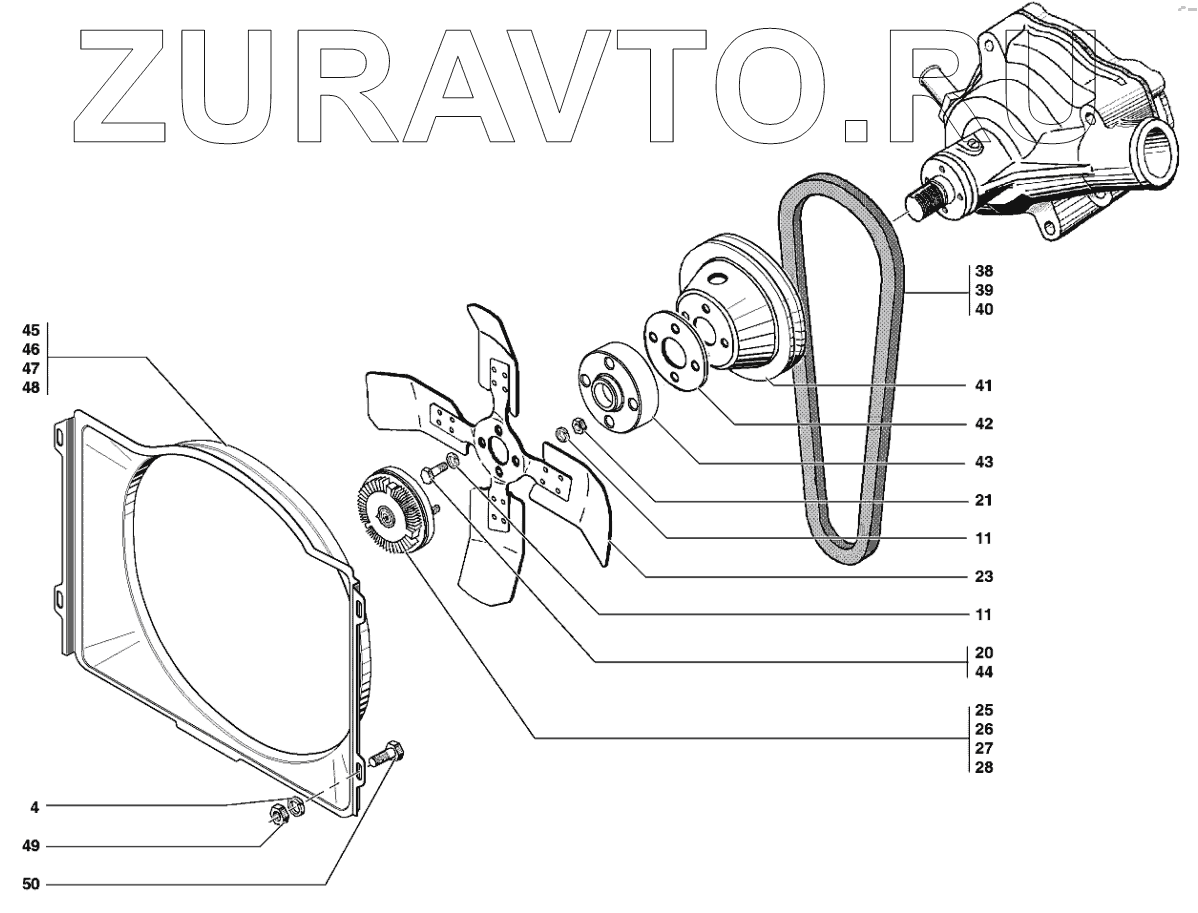 ZURAVTO.RU

38
39
40

45
46
47
48

41

42

43

21

11

23

11

20
44

25
26
27
28

4

49

50